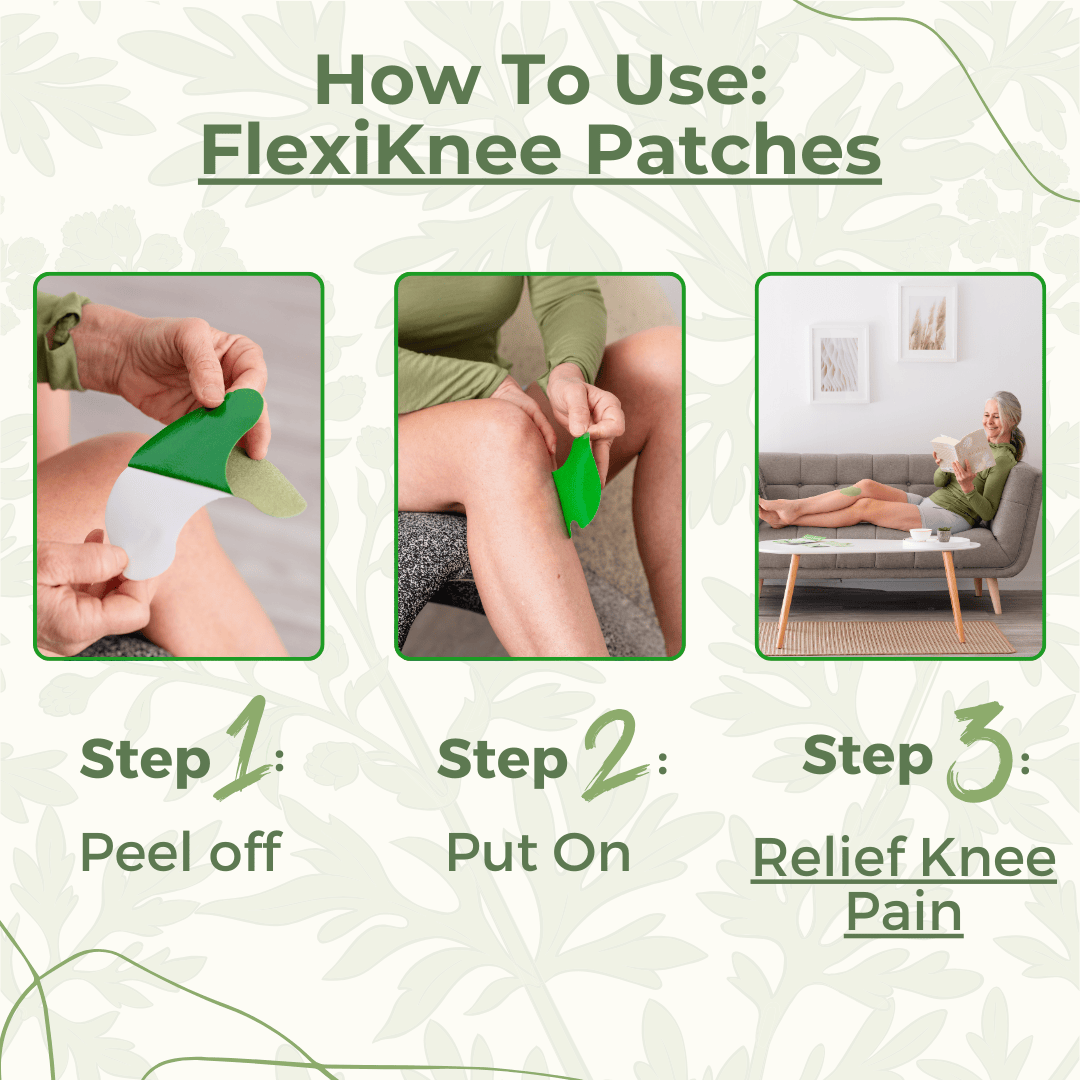 How To Use:
FlexiKnee Patches

Step 1:
Peel off

Step 2:
Put On

Step 3:
Relief Knee Pain